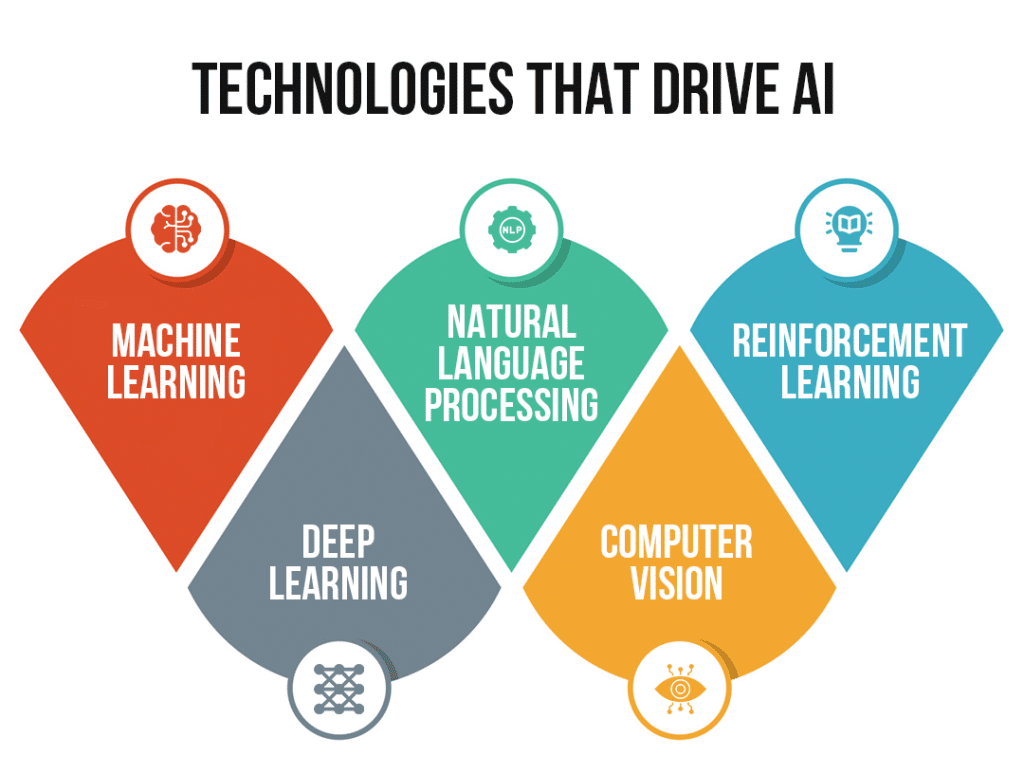 TECHNOLOGIES THAT DRIVE AI

MACHINE LEARNING

NLP

NATURAL LANGUAGE PROCESSING

REINFORCEMENT LEARNING

DEEP LEARNING

COMPUTER VISION