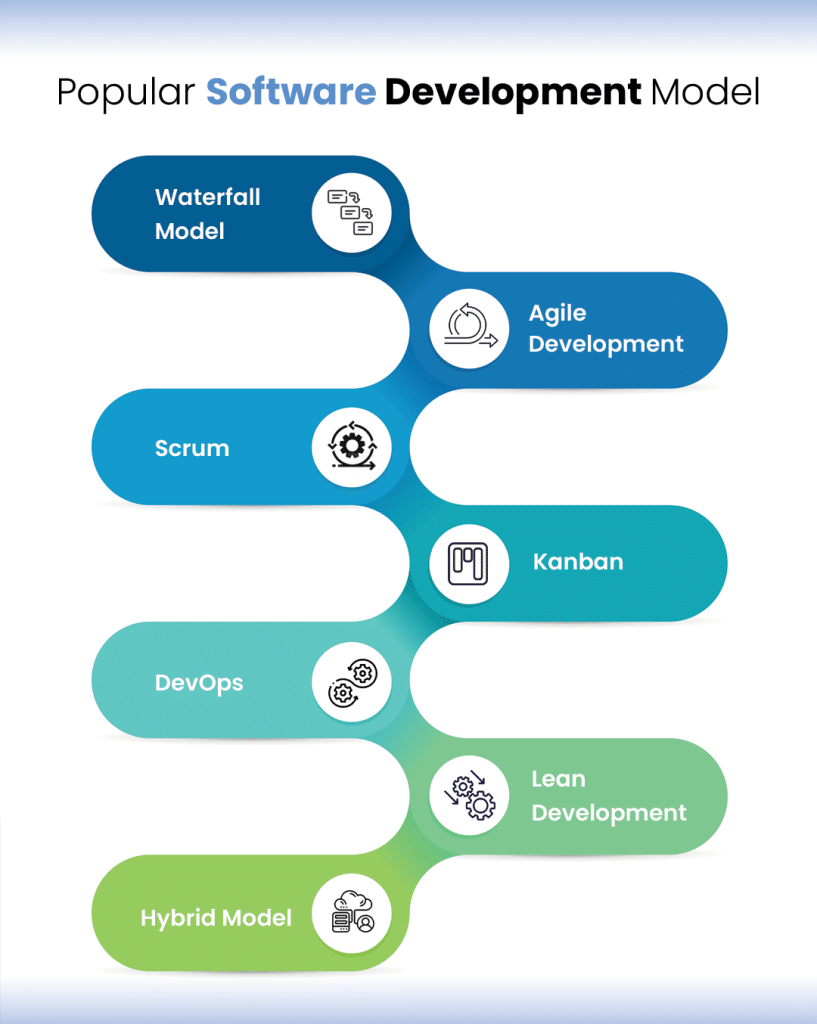 Popular Software Development Model

Waterfall Model

Agile Development

Scrum

Kanban

DevOps

Lean Development

Hybrid Model